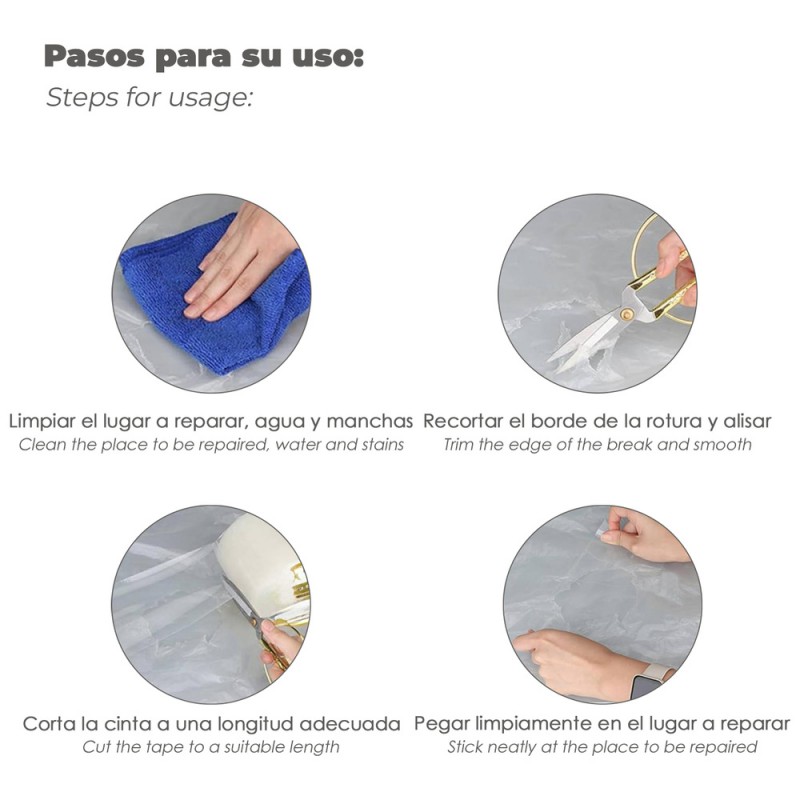 Pasos para su uso:
Steps for usage:

Limpiar el lugar a reparar, agua y manchas
Clean the place to be repaired, water and stains

Recortar el borde de la rotura y alisar
Trim the edge of the break and smooth

Corta la cinta a una longitud adecuada
Cut the tape to a suitable length

Pegar limpiamente en el lugar a reparar
Stick neatly at the place to be repaired